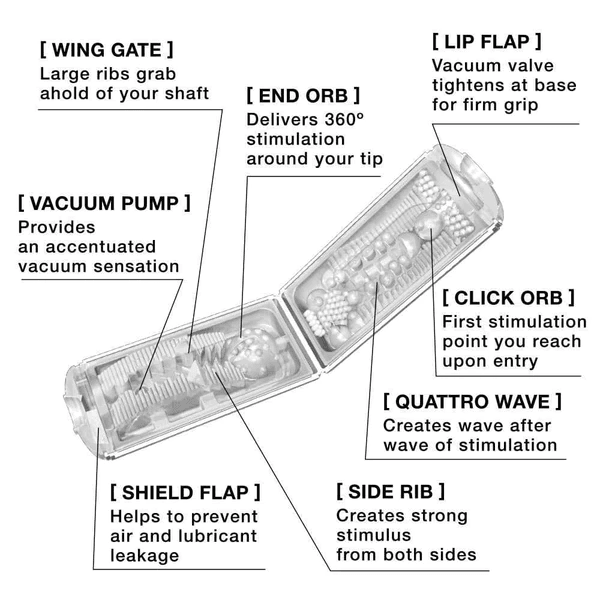 [ WING GATE ]
Large ribs grab ahold of your shaft

[ END ORB ]
Delivers 360º stimulation around your tip

[ LIP FLAP ]
Vacuum valve tightens at base for firm grip

[ VACUUM PUMP ]
Provides an accentuated vacuum sensation

[ CLICK ORB ]
First stimulation point you reach upon entry

[ QUATTRO WAVE ]
Creates wave after wave of stimulation

[ SHIELD FLAP ]
Helps to prevent air and lubricant leakage

[ SIDE RIB ]
Creates strong stimulus from both sides